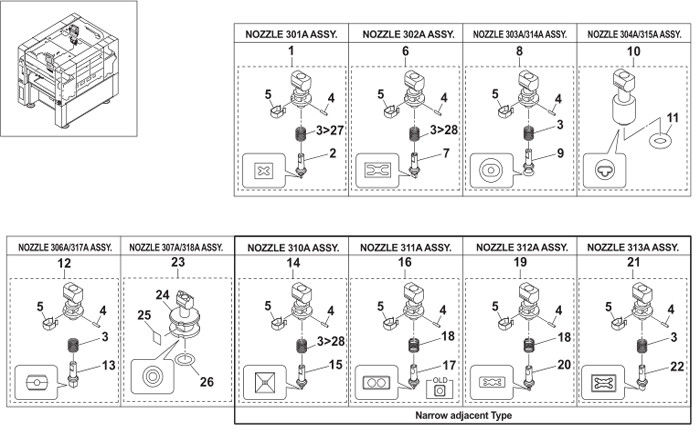 NOZZLE 301A ASSY.
1
5
4
3>27
2

NOZZLE 302A ASSY.
6
5
4
3>28
7

NOZZLE 303A/314A ASSY.
8
5
4
3
9

NOZZLE 304A/315A ASSY.
10
11

NOZZLE 306A/317A ASSY.
12
5
4
3
13

NOZZLE 307A/318A ASSY.
23
24
25
26

NOZZLE 310A ASSY.
14
5
4
3>28
15

NOZZLE 311A ASSY.
16
5
4
18
17
OLD

NOZZLE 312A ASSY.
19
5
4
18
20

NOZZLE 313A ASSY.
21
5
4
3
22

Narrow adjacent Type